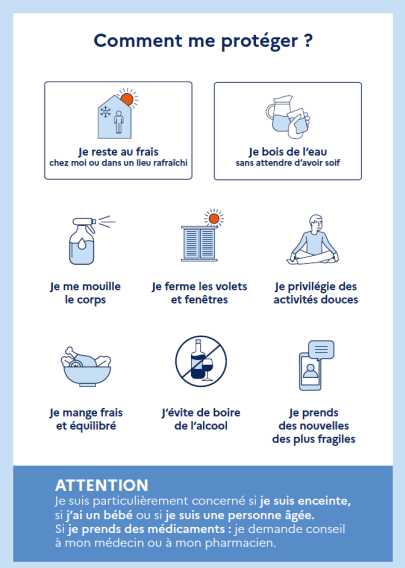 Comment me protéger ?

Je reste au frais
chez moi ou dans un lieu rafraîchi

Je bois de l'eau
sans attendre d'avoir soif

Je me mouille le corps

Je ferme les volets et fenêtres

Je privilégie des activités douces

Je mange frais et équilibré

J'évite de boire de l'alcool

Je prends des nouvelles des plus fragiles

ATTENTION
Je suis particulièrement concerné si je suis enceinte, si j'ai un bébé ou si je suis une personne âgée.
Si je prends des médicaments : je demande conseil à mon médecin ou à mon pharmacien.